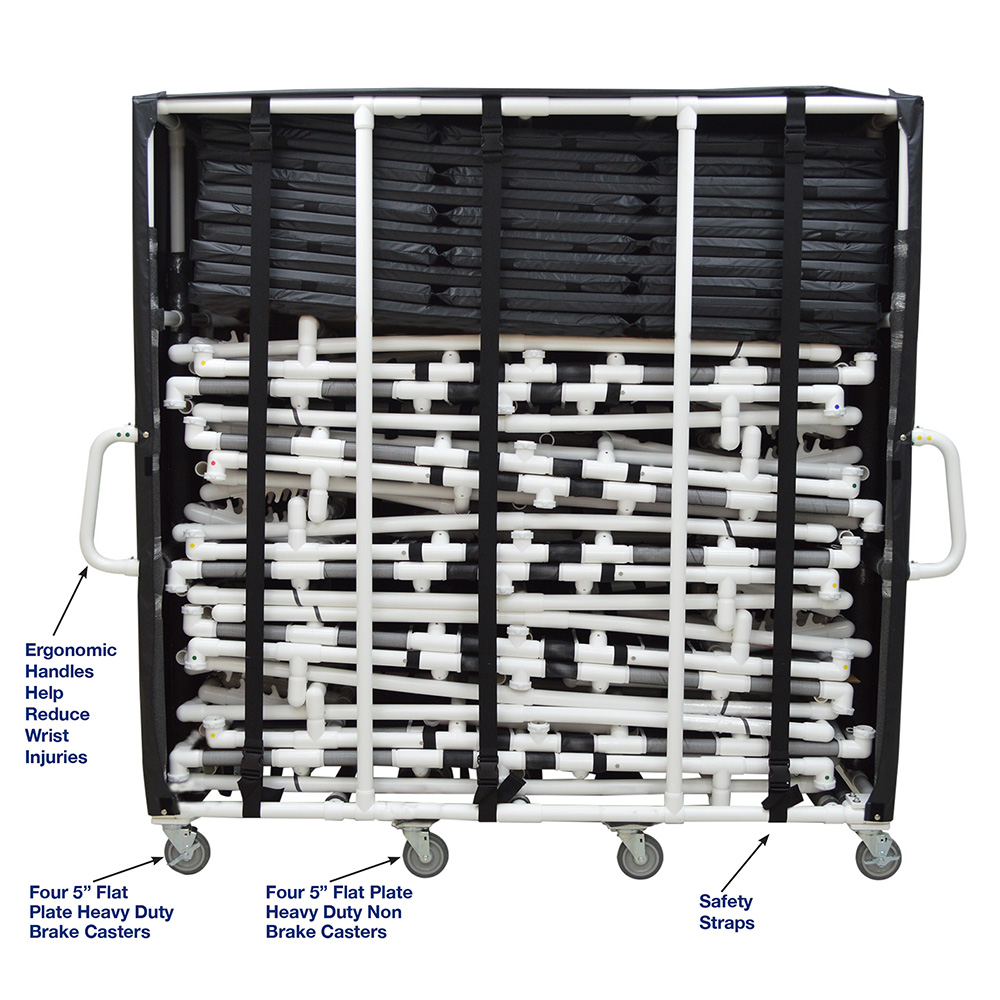 Ergonomic Handles Help Reduce Wrist Injuries

Four 5” Flat Plate Heavy Duty Brake Casters

Four 5” Flat Plate Heavy Duty Non Brake Casters

Safety Straps